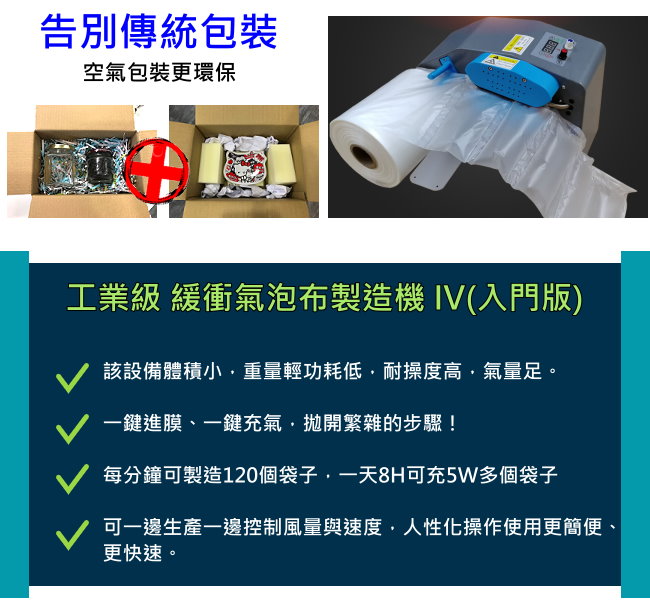 告別傳統包裝

空氣包裝更環保

工業級 緩衝氣泡布製造機 IV(入門版)

該設備體積小，重量輕功耗低，耐操度高，氣量足。

一鍵進膜、一鍵充氣，拋開繁雜的步驟！

每分鐘可製造120個袋子，一天8H可充5W多個袋子

可一邊生產一邊控制風量與速度，人性化操作使用更簡便、更快速。